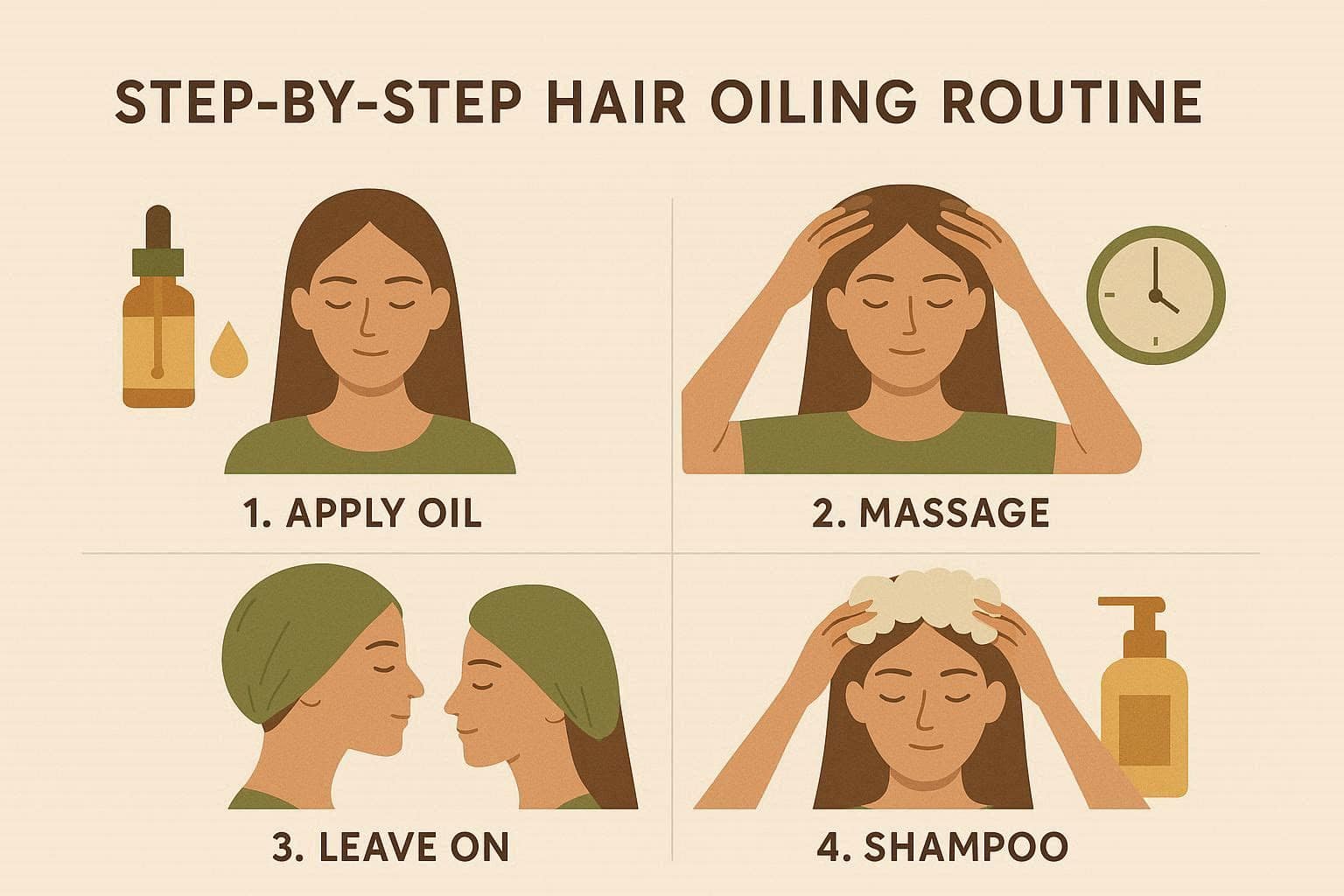 STEP-BY-STEP HAIR OILING ROUTINE

1. APPLY OIL

2. MASSAGE

3. LEAVE ON

4. SHAMPOO