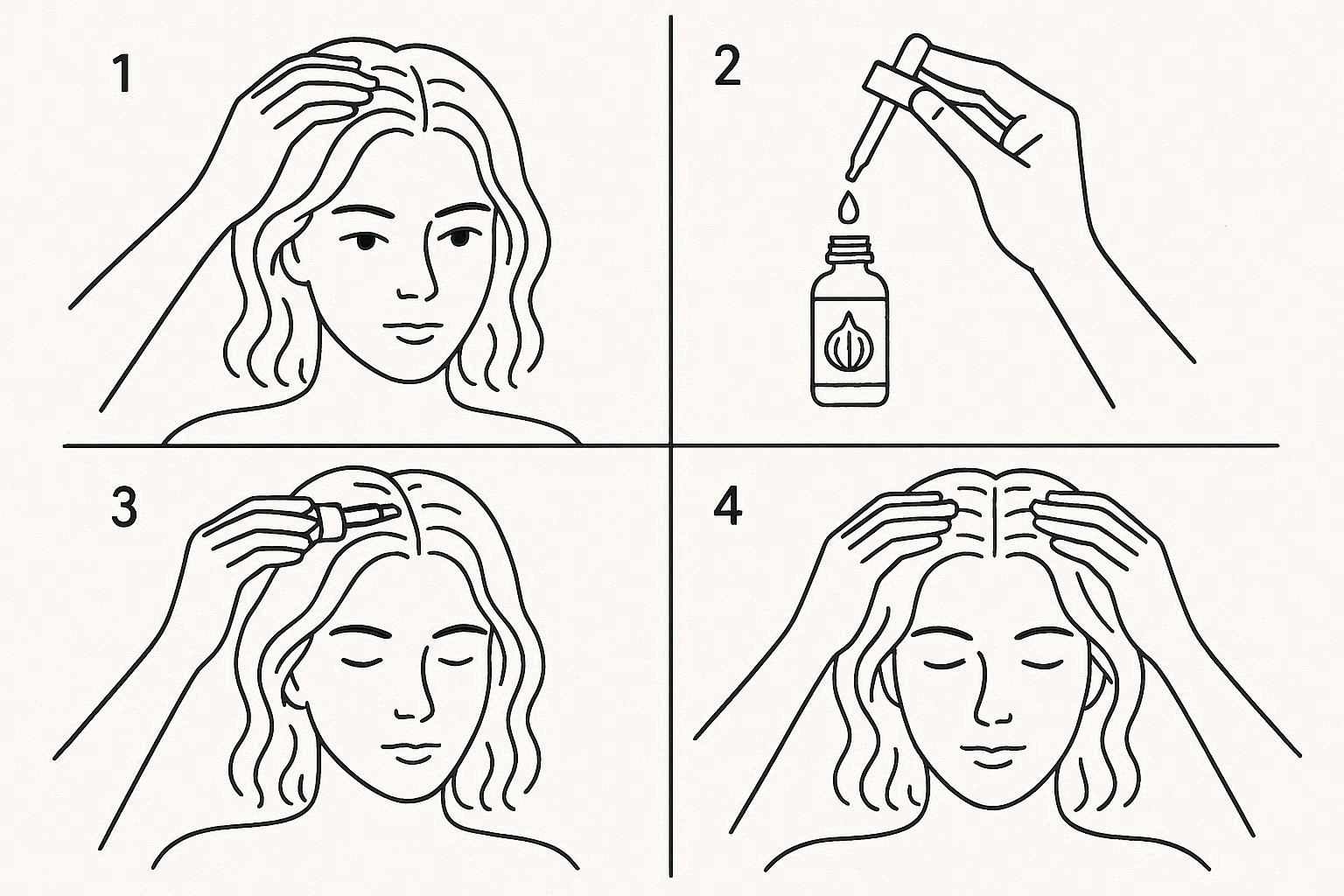 1

2

3

4