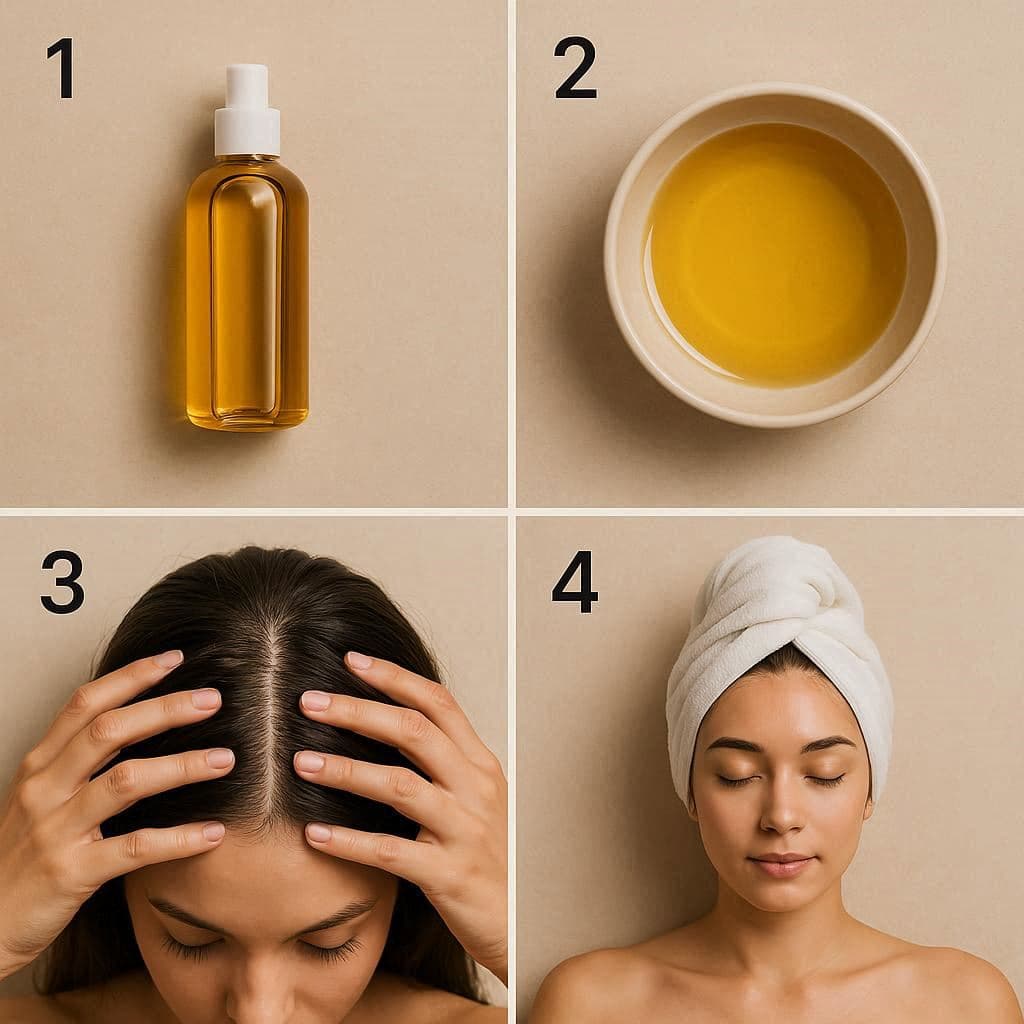 1

2

3

4